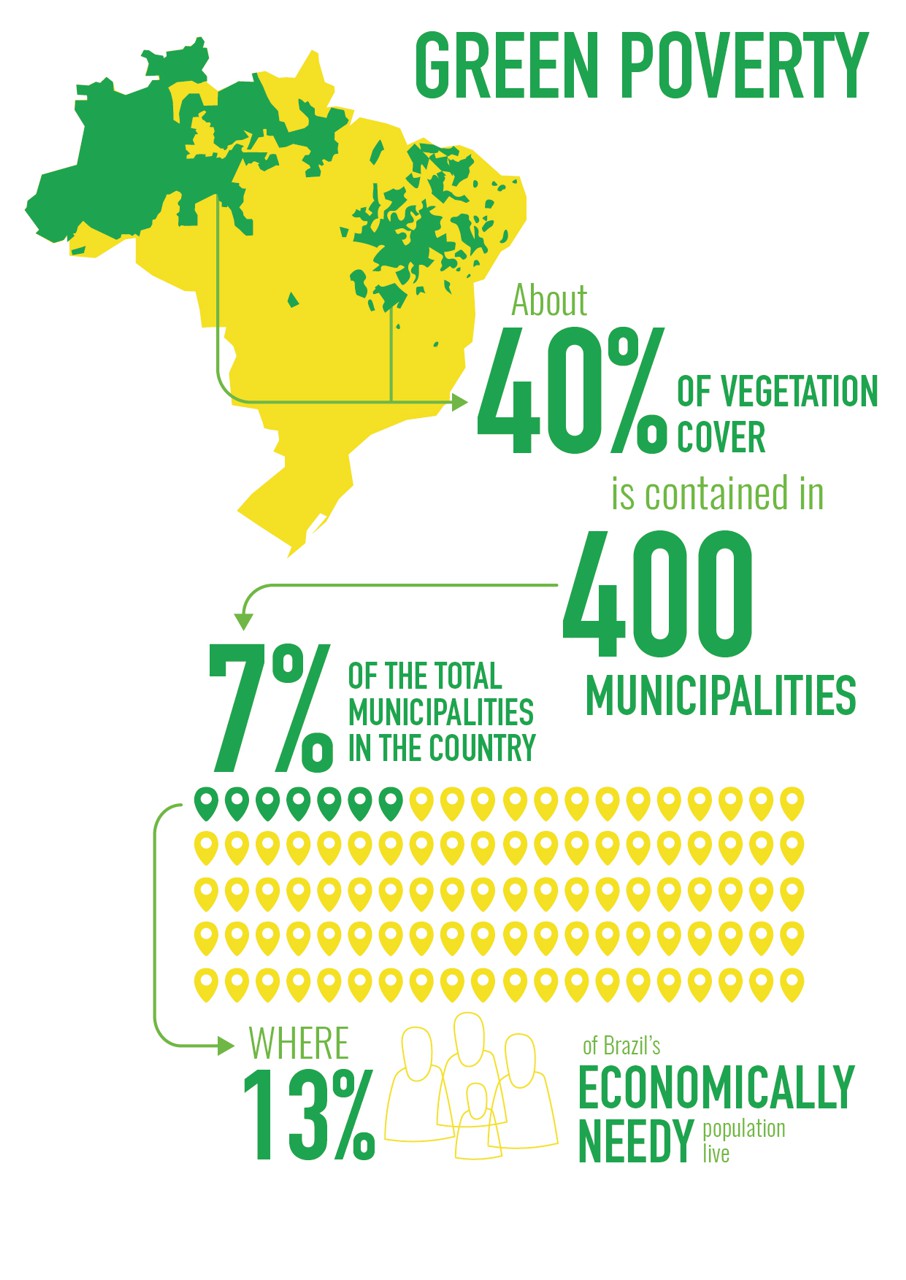 GREEN POVERTY

About
40% OF VEGETATION COVER
is contained in
400
MUNICIPALITIES

7% OF THE TOTAL MUNICIPALITIES IN THE COUNTRY

WHERE
13%
of Brazil's
ECONOMICALLY NEEDY population live